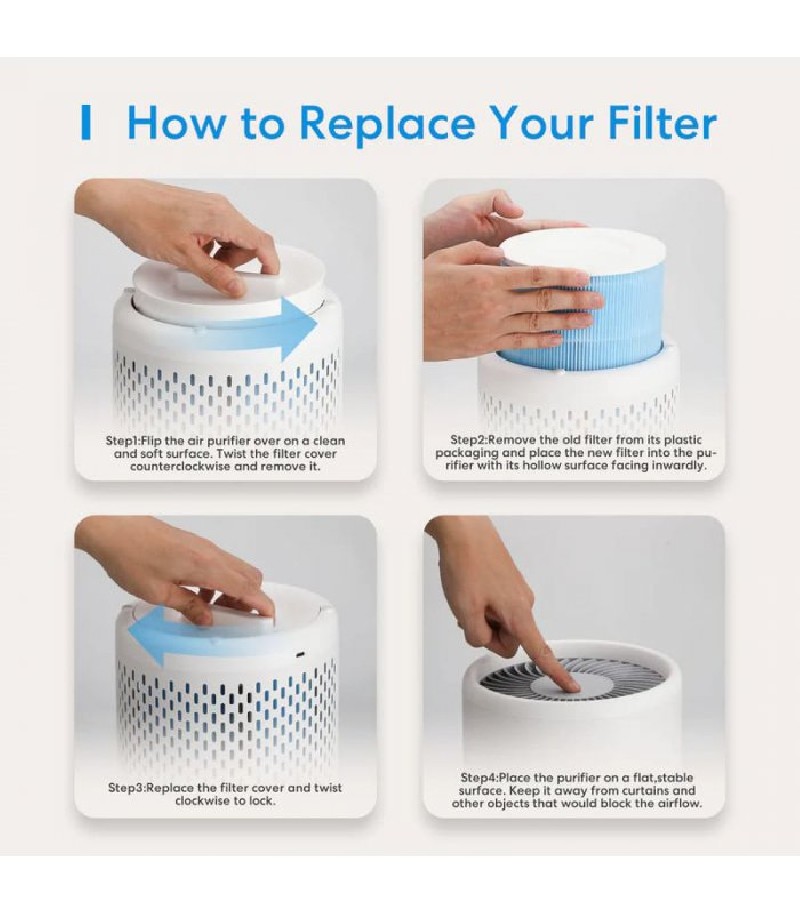 How to Replace Your Filter

Step1:Flip the air purifier over on a clean and soft surface. Twist the filter cover counterclockwise and remove it.

Step2:Remove the old filter from its plastic packaging and place the new filter into the purifier with its hollow surface facing inwardly.

Step3:Replace the filter cover and twist clockwise to lock.

Step4:Place the purifier on a flat,stable surface. Keep it away from curtains and other objects that would block the airflow.